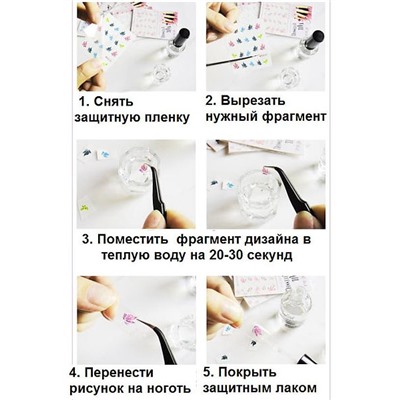 1. Снять защитную пленку

2. Вырезать нужный фрагмент

3. Поместить фрагмент дизайна в теплую воду на 20-30 секунд

4. Перенести рисунок на ноготь

5. Покрыть защитным лаком