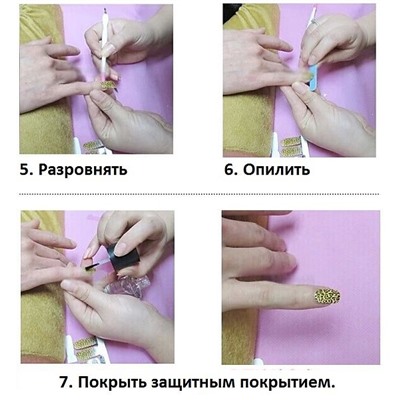 5. Разровнять

6. Опилить

7. Покрыть защитным покрытием.