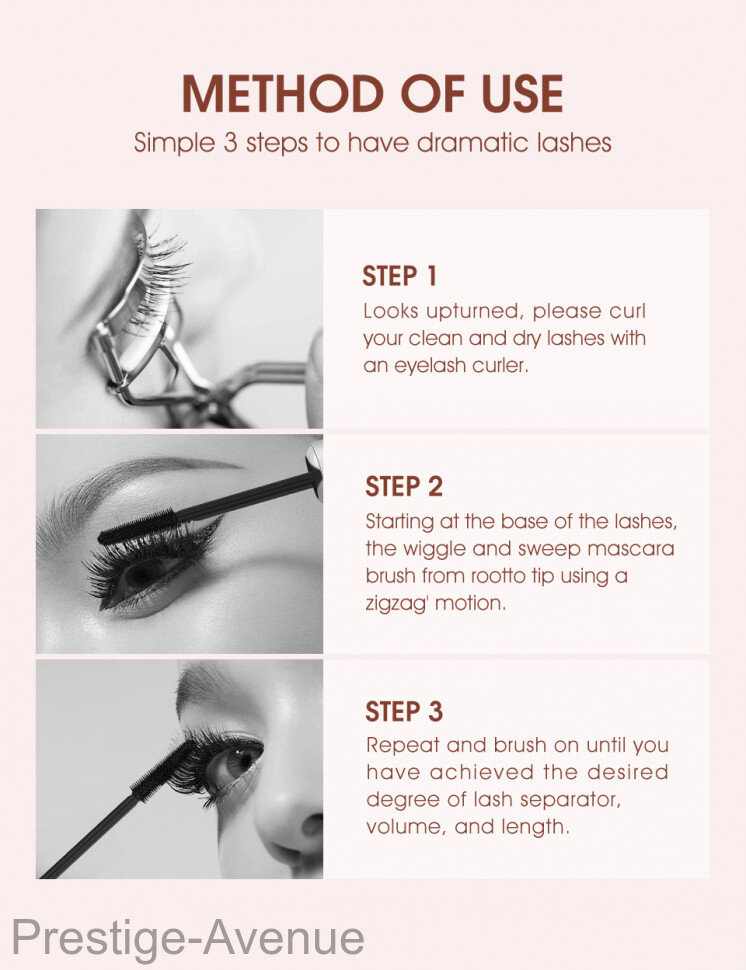 METHOD OF USE
Simple 3 steps to have dramatic lashes

STEP 1
Looks upturned, please curl your clean and dry lashes with an eyelash curler.

STEP 2
Starting at the base of the lashes, the wiggle and sweep mascara brush from rootto tip using a zigzag' motion.

STEP 3
Repeat and brush on until you have achieved the desired degree of lash separator, volume, and length.

Prestige-Avenue