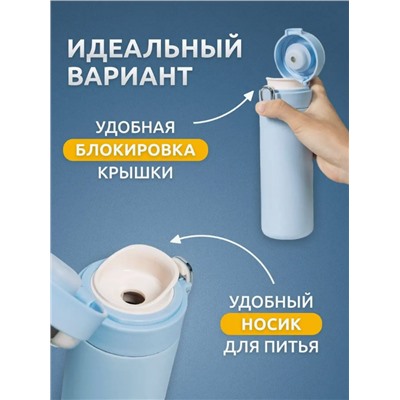 ИДЕАЛЬНЫЙ ВАРИАНТ

УДОБНАЯ
БЛОКИРОВКА
КРЫШКИ

УДОБНЫЙ
НОСИК
ДЛЯ ПИТЬЯ