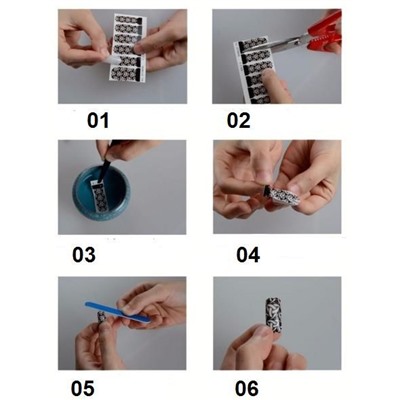 01

02

03

04

05

06