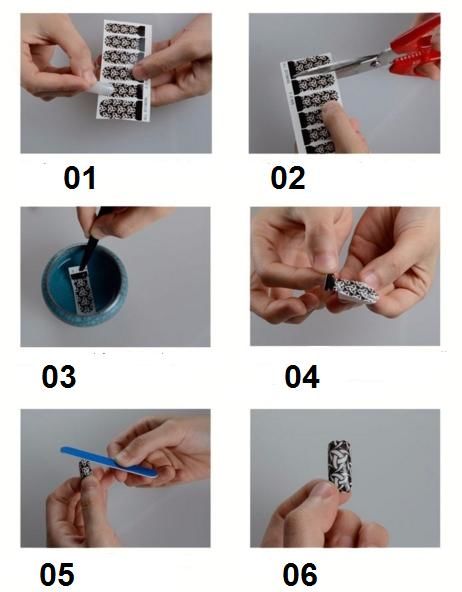 01

02

03

04

05

06