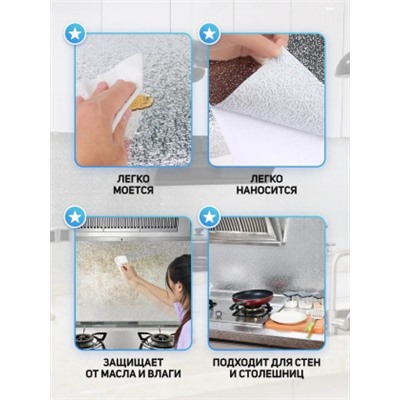 ЛЕГКО МОЕТСЯ

ЛЕГКО НАНОСИТСЯ

ЗАЩИЩАЕТ ОТ МАСЛА И ВЛАГИ

ПОДХОДИТ ДЛЯ СТЕН И СТОЛЕШНИЦ