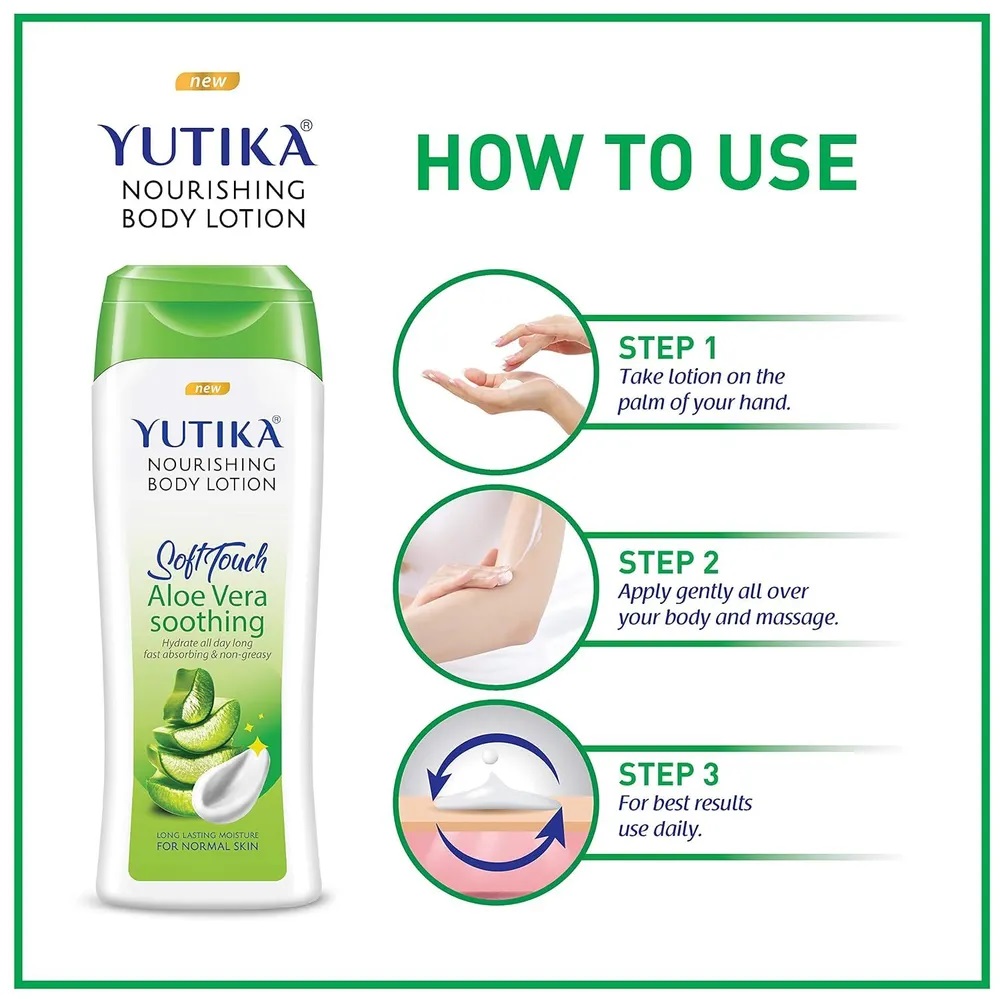 new

YUTIKA®
NOURISHING
BODY LOTION

new
YUTIKA®
NOURISHING
BODY LOTION

Soft Touch
Aloe Vera
soothing
Hydrate all day long
fast absorbing & non-greasy

LONG LASTING MOISTURE
FOR NORMAL SKIN

HOW TO USE

STEP 1
Take lotion on the palm of your hand.

STEP 2
Apply gently all over your body and massage.

STEP 3
For best results use daily.