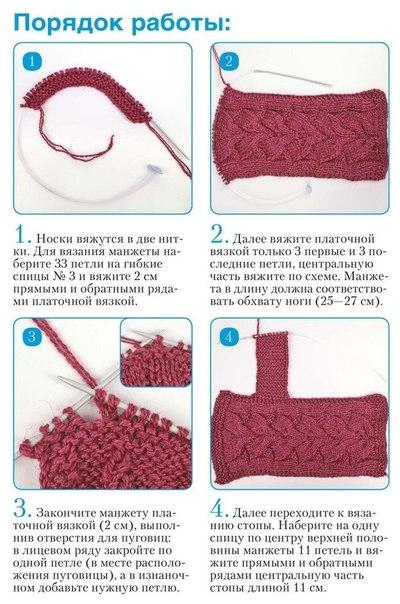 Порядок работы:

1

2

1. Носки вяжутся в две нитки. Для вязания манжеты наберите 33 петли на гибкие спицы № 3 и вяжите 2 см прямыми и обратными рядами платочной вязкой.

2. Далее вяжите платочной вязкой только 3 первые и 3 последние петли, центральную часть вяжите по схеме. Манжета в длину должна соответствовать обхвату ноги (25—27 см).

3

4

3. Закончите манжету платочной вязкой (2 см), выполнив отверстия для пуговиц: в лицевом ряду закройте по одной петле (в месте расположения пуговицы), а в изнаночном добавьте нужную петлю.

4. Далее переходите к вязанию стопы. Наберите на одну спицу по центру верхней половины манжеты 11 петель и вяжите прямыми и обратными рядами центральную часть стопы длиной 11 см.