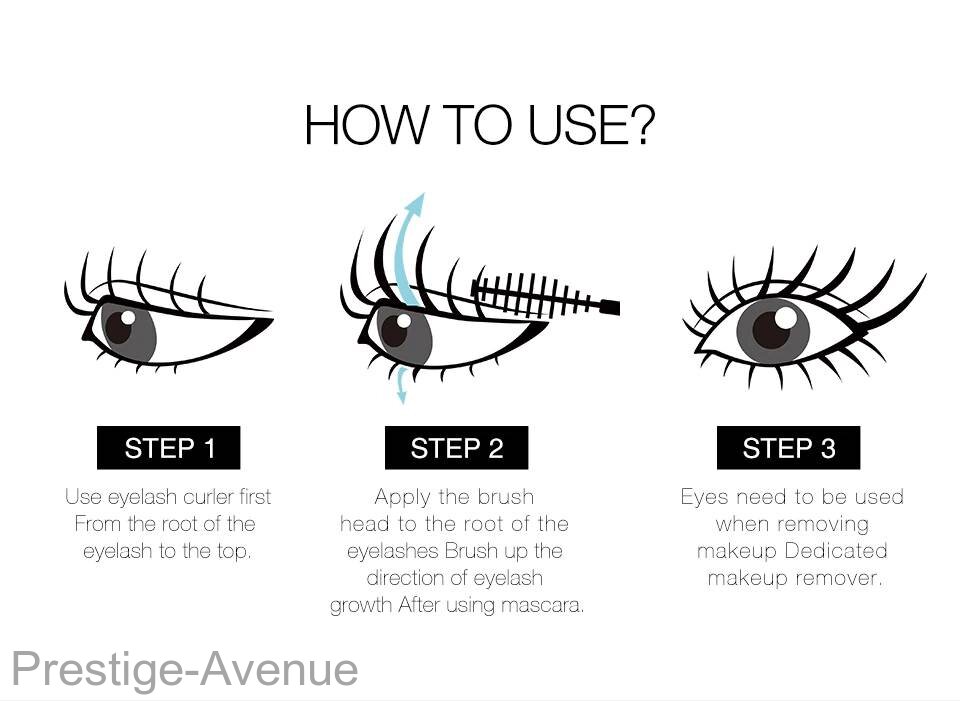 HOW TO USE?

STEP 1

Use eyelash curler first From the root of the eyelash to the top.

STEP 2

Apply the brush head to the root of the eyelashes Brush up the direction of eyelash growth After using mascara.

STEP 3

Eyes need to be used when removing makeup Dedicated makeup remover.

Prestige-Avenue