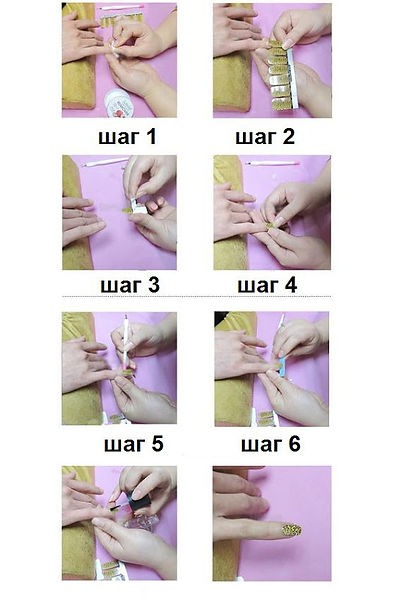 шаг 1

шаг 2

шаг 3

шаг 4

шаг 5

шаг 6