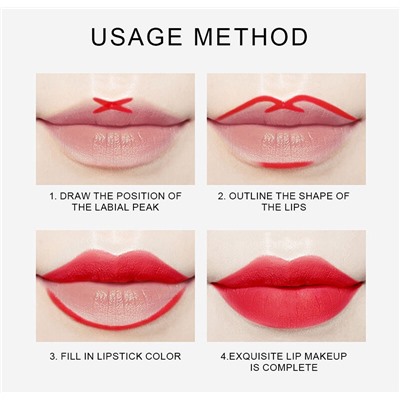 USAGE METHOD

1. DRAW THE POSITION OF THE LABIAL PEAK

2. OUTLINE THE SHAPE OF THE LIPS

3. FILL IN LIPSTICK COLOR

4.EXQUISITE LIP MAKEUP IS COMPLETE