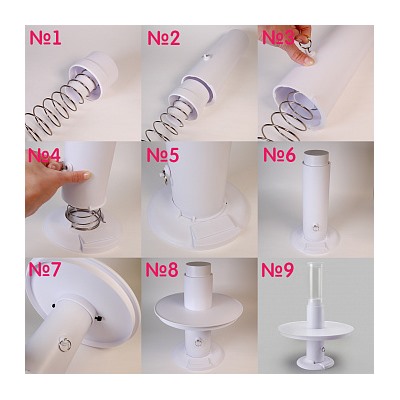 №1

№2

№3

№4

№5

№6

№7

№8

№9