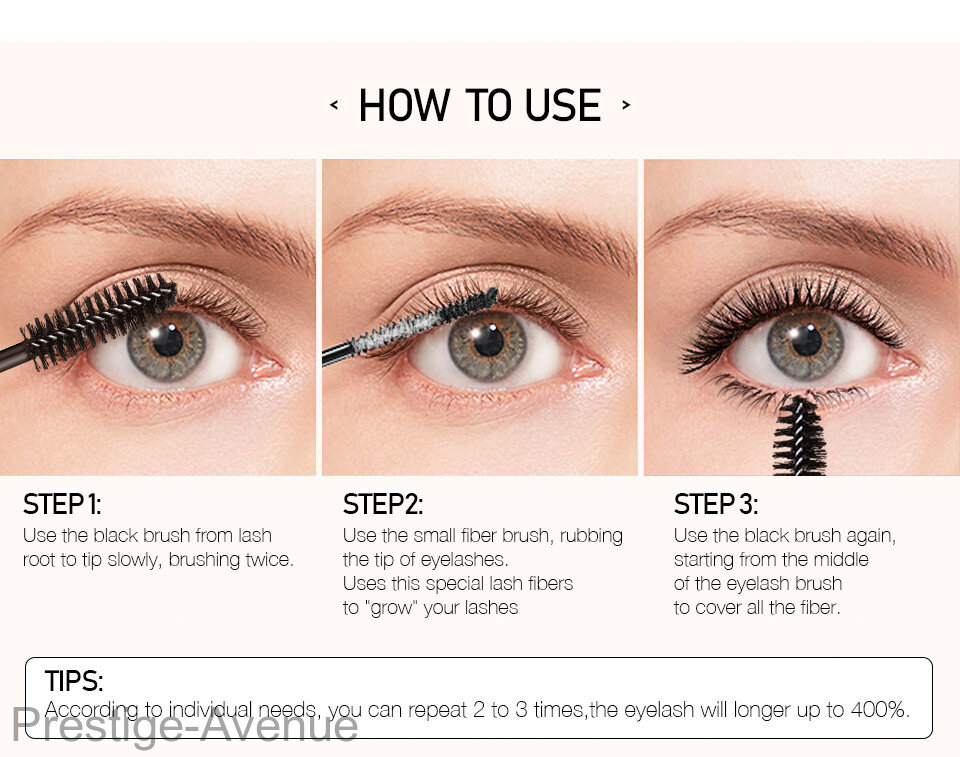 ‹ HOW TO USE ›

STEP 1:
Use the black brush from lash root to tip slowly, brushing twice.

STEP2:
Use the small fiber brush, rubbing the tip of eyelashes.
Uses this special lash fibers to "grow" your lashes

STEP 3:
Use the black brush again, starting from the middle of the eyelash brush to cover all the fiber.

TIPS:
According to individual needs, you can repeat 2 to 3 times,the eyelash will longer up to 400%.

Prestige-Avenue